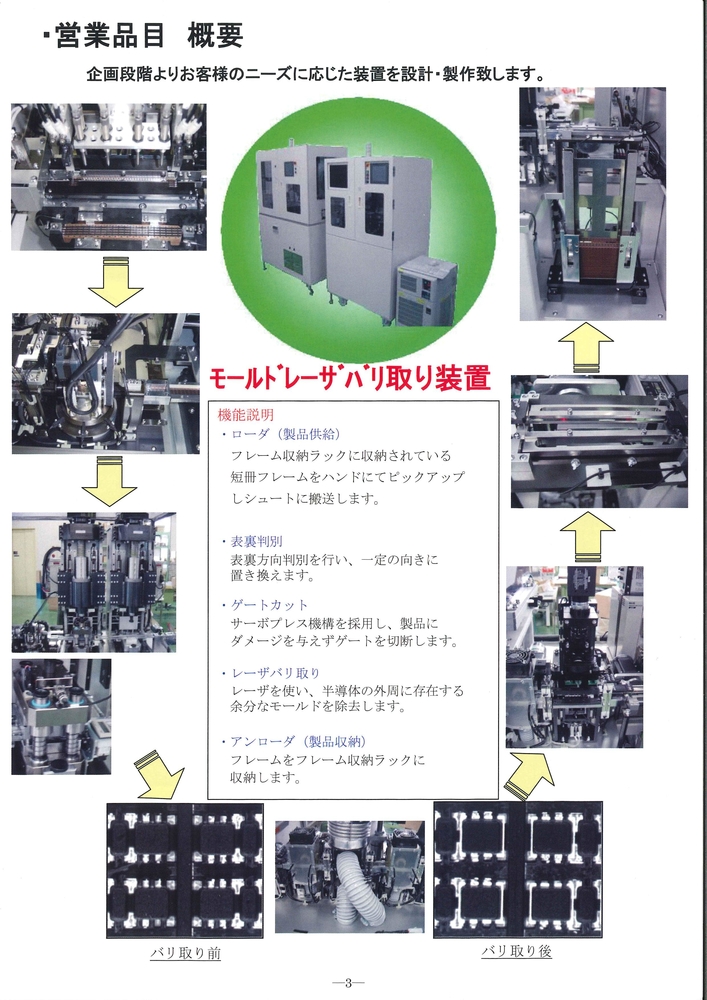 ・営業品目　概要

企画段階よりお客様のニーズに応じた装置を設計・製作致します。

モールドレーザバリ取り装置

機能説明

・ローダ（製品供給）
フレーム収納ラックに収納されている短冊フレームをハンドにてピックアップしシュートに搬送します。

・表裏判別
表裏方向判別を行い、一定の向きに置き換えます。

・ゲートカット
サーボプレス機構を採用し、製品にダメージを与えずゲートを切断します。

・レーザバリ取り
レーザを使い、半導体の外周に存在する余分なモールドを除去します。

・アンローダ（製品収納）
フレームをフレーム収納ラックに収納します。

バリ取り前

バリ取り後

—3—